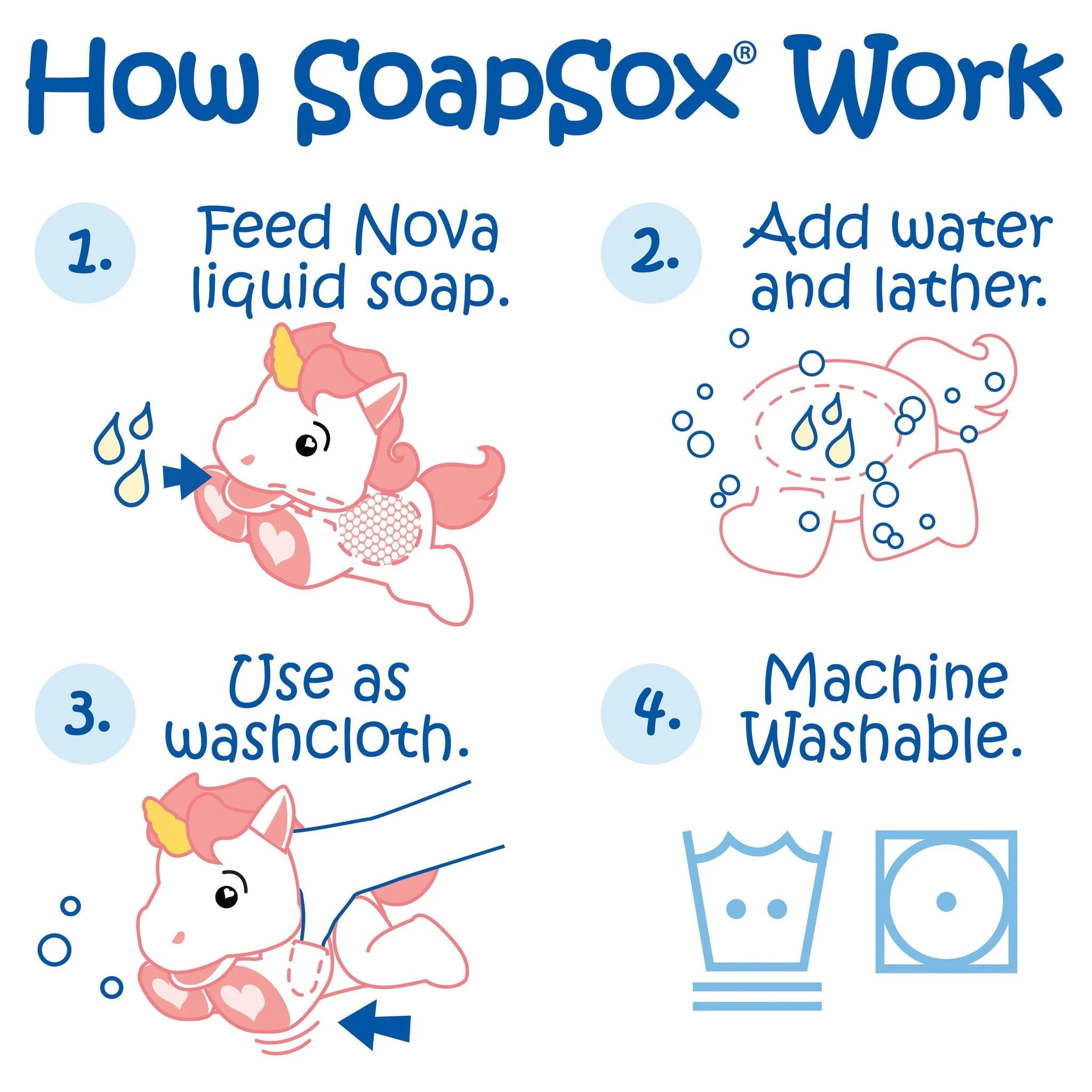 How SoapSox® Work

1. Feed Nova liquid soap.

2. Add water and lather.

3. Use as washcloth.

4. Machine Washable.