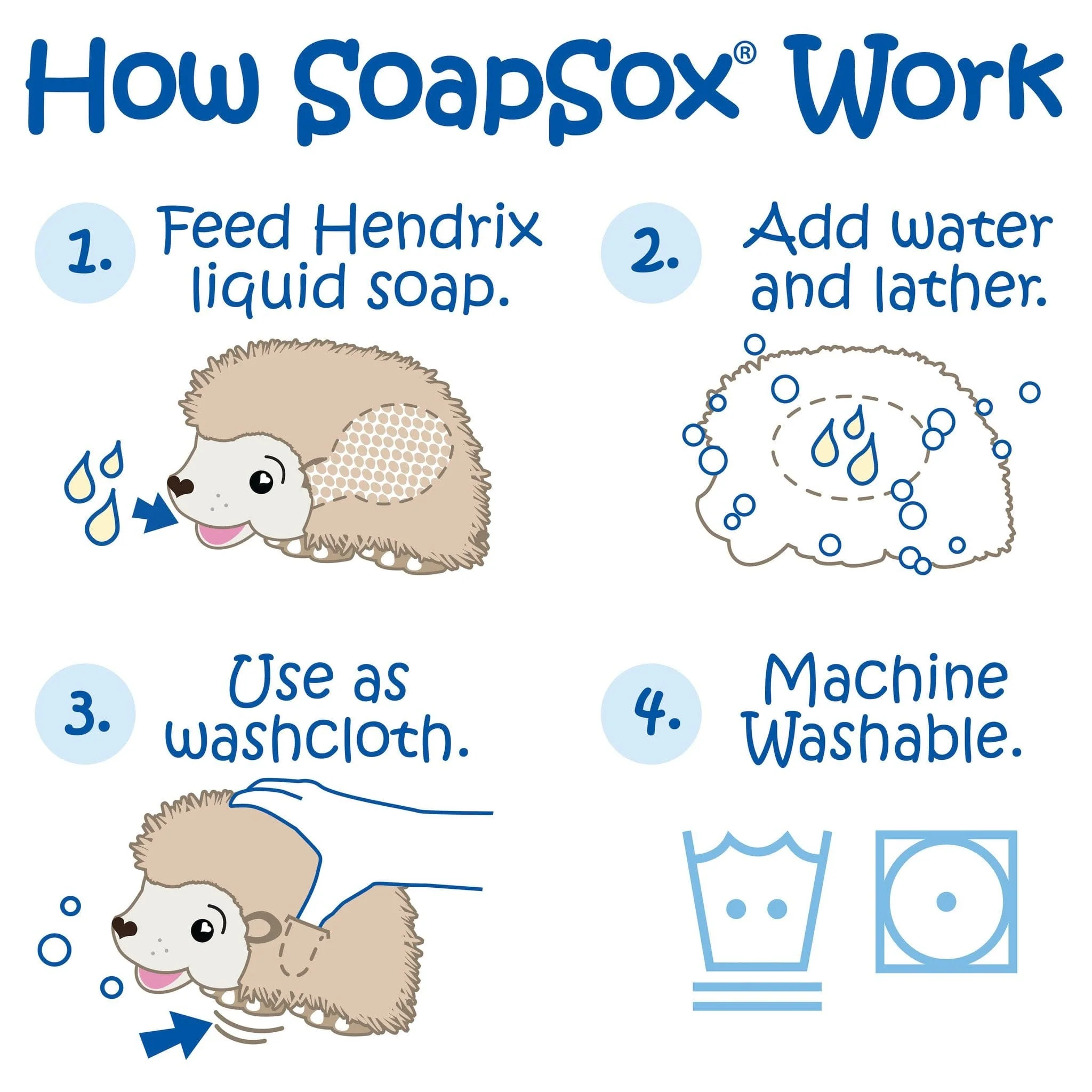 How SoapSox® Work

1. Feed Hendrix liquid soap.

2. Add water and lather.

3. Use as washcloth.

4. Machine Washable.