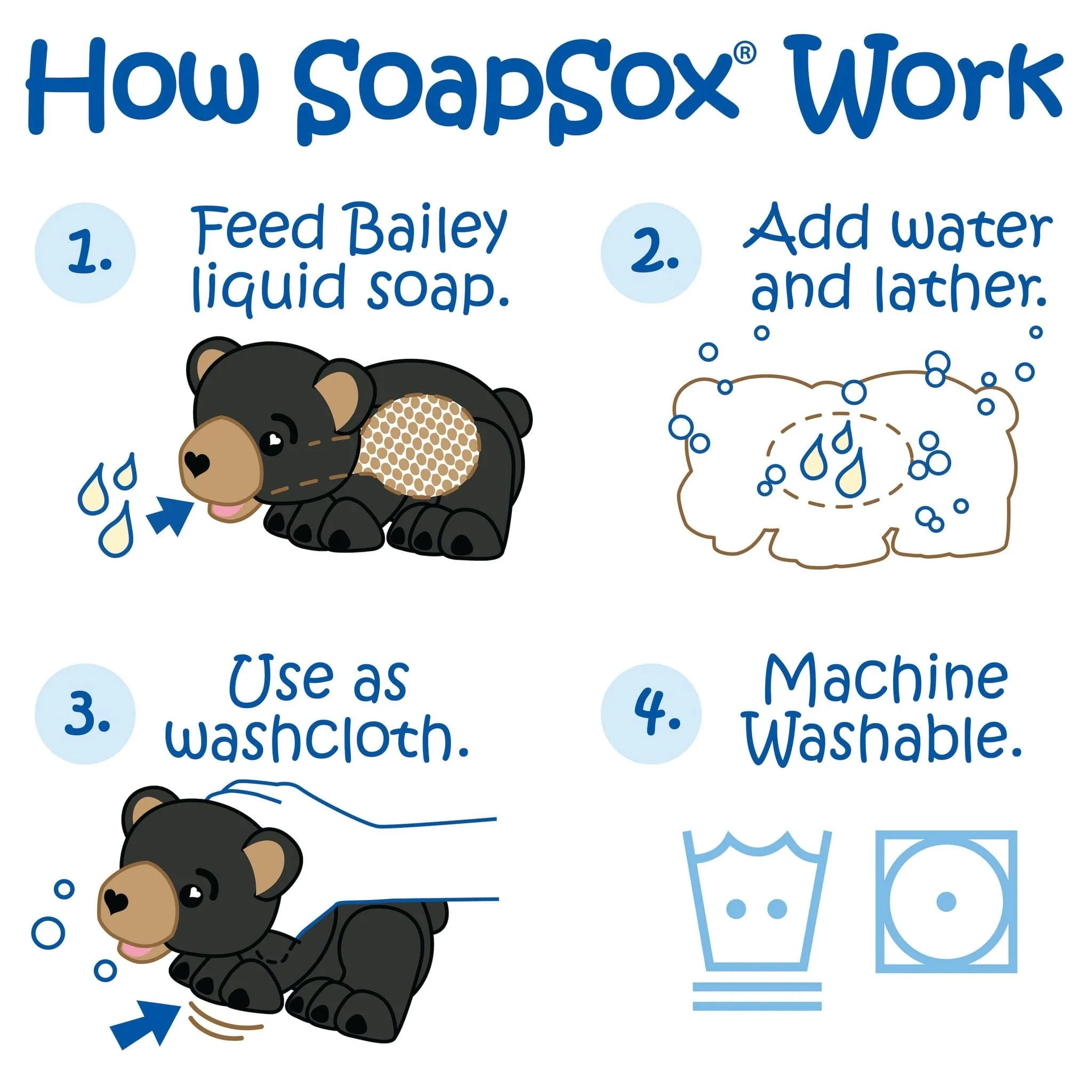 How SoapSox® Work

1. Feed Bailey liquid soap.

2. Add water and lather.

3. Use as washcloth.

4. Machine Washable.